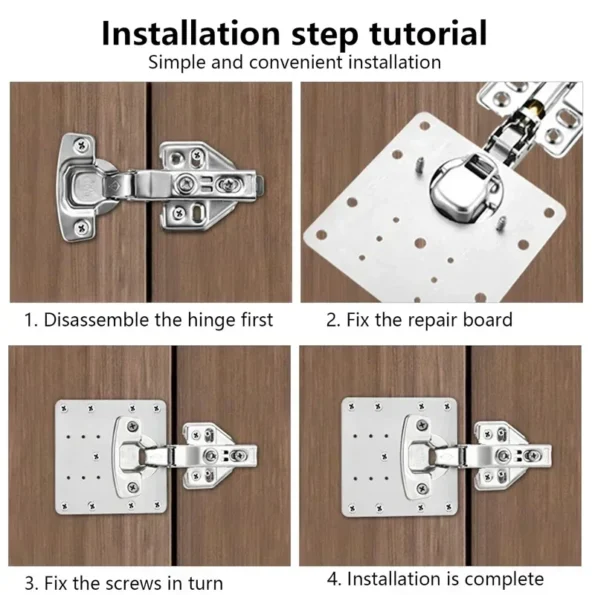 Installation step tutorial
Simple and convenient installation

1. Disassemble the hinge first

2. Fix the repair board

3. Fix the screws in turn

4. Installation is complete